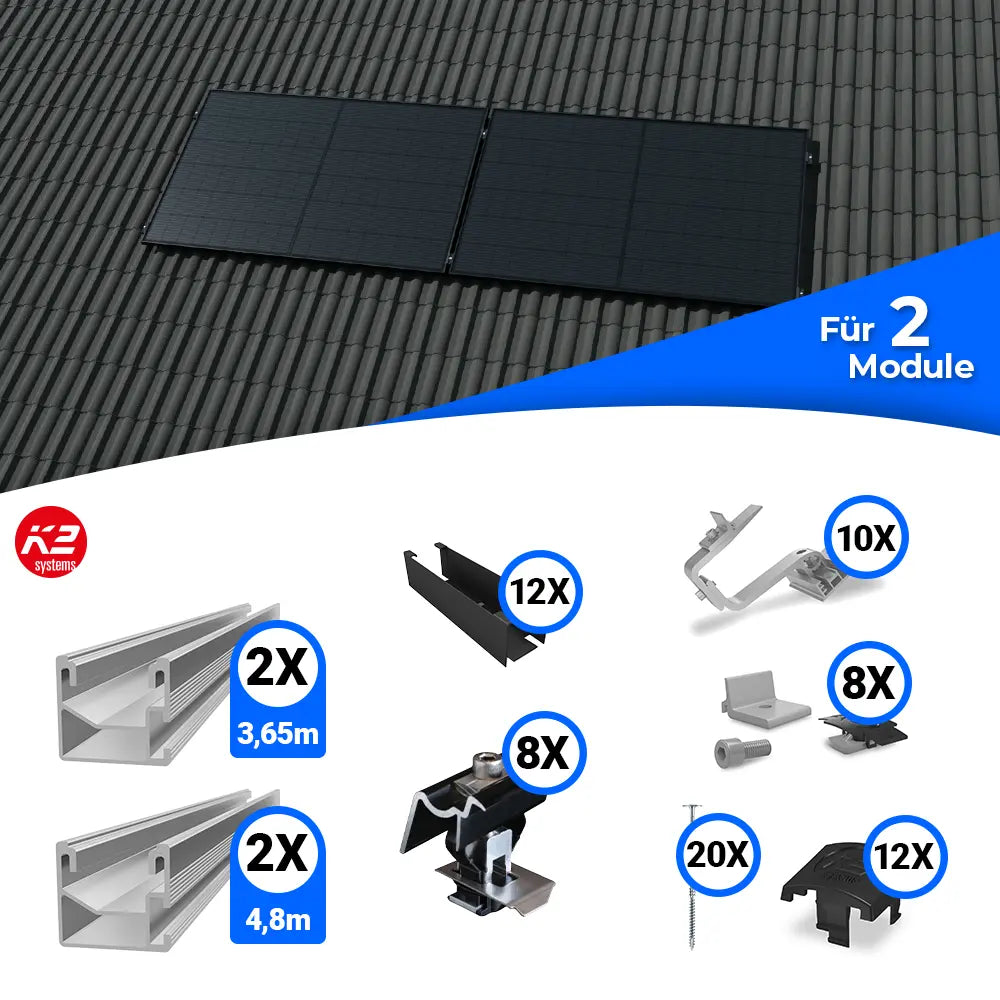 Für 2 Module

K2 systems

2X
3,65m

2X
4,8m

12X

8X

10X

8X

20X

12X