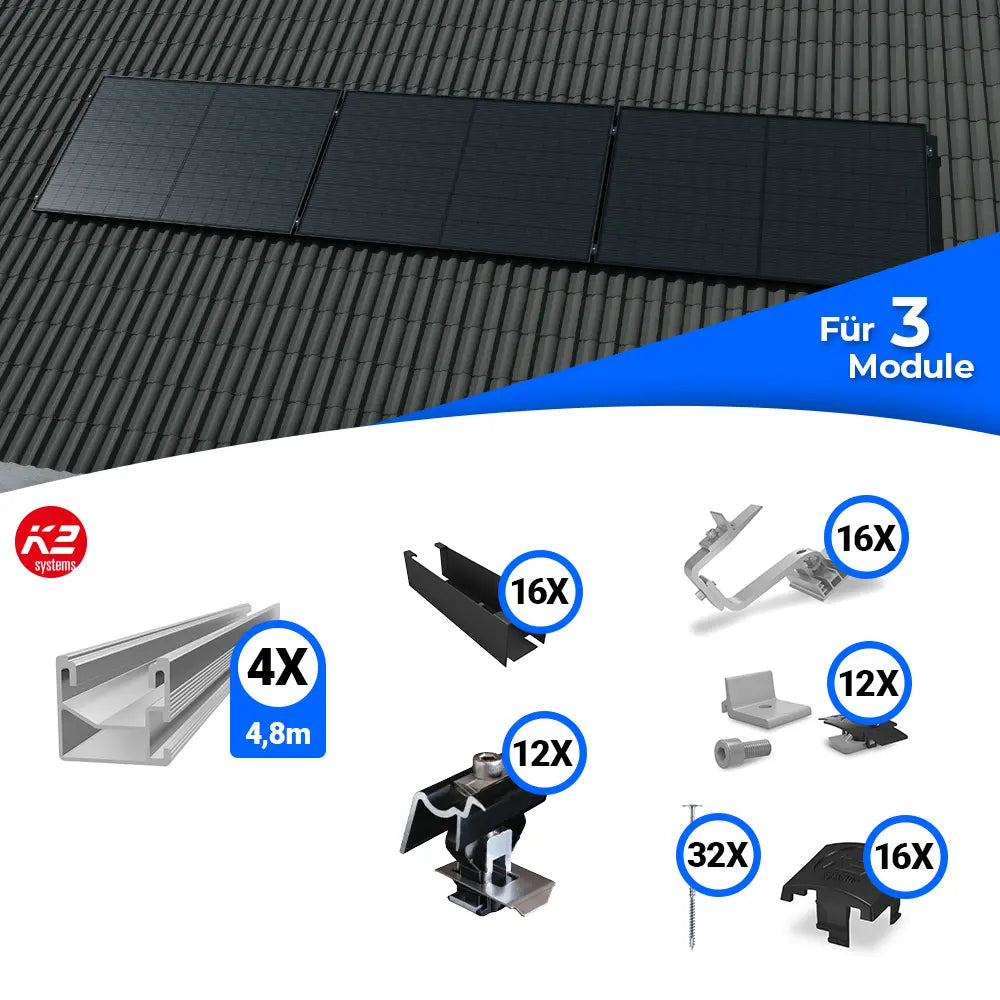 Für 3 Module

K2 systems

4X
4,8m

16X

12X

16X

12X

32X

16X