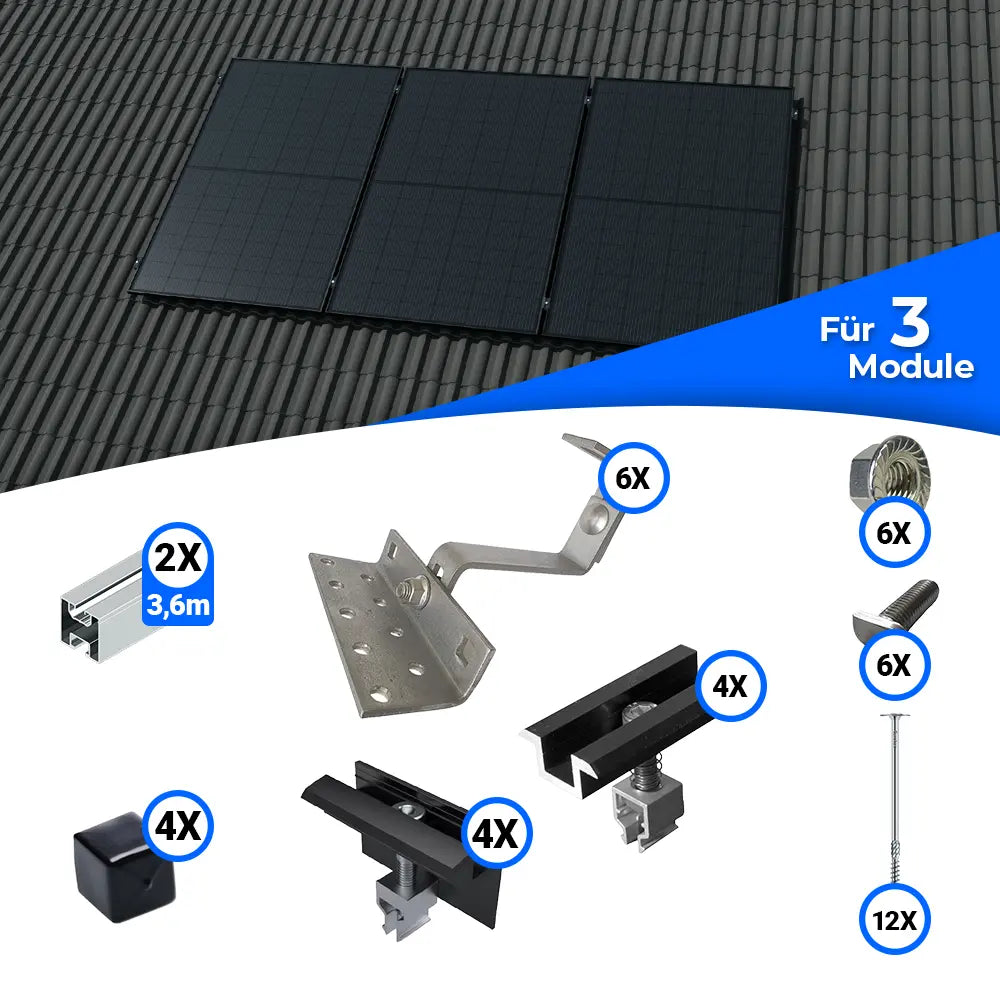 Für 3 Module

2X
3,6m

6X

6X

6X

4X

4X

4X

12X